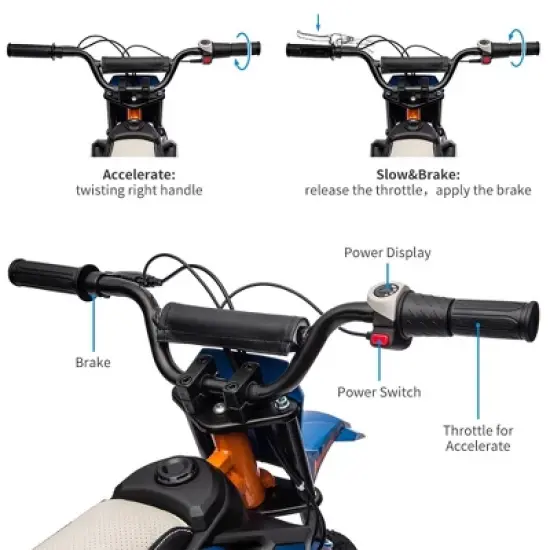 Accelerate:
twisting right handle

Slow&Brake:
release the throttle，apply the brake

Power Display

Brake

Power Switch

Throttle for Accelerate