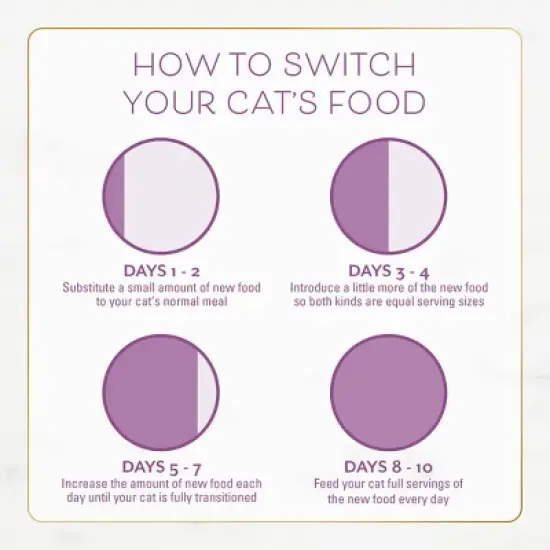 HOW TO SWITCH YOUR CAT'S FOOD

DAYS 1 - 2
Substitute a small amount of new food to your cat's normal meal

DAYS 3 - 4
Introduce a little more of the new food so both kinds are equal serving sizes

DAYS 5 - 7
Increase the amount of new food each day until your cat is fully transitioned

DAYS 8 - 10
Feed your cat full servings of the new food every day