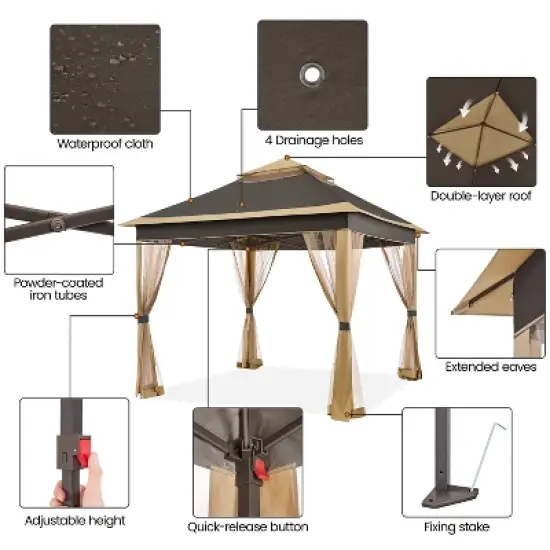 Waterproof cloth

4 Drainage holes

Double-layer roof

Powder-coated iron tubes

Extended eaves

Adjustable height

Quick-release button

Fixing stake