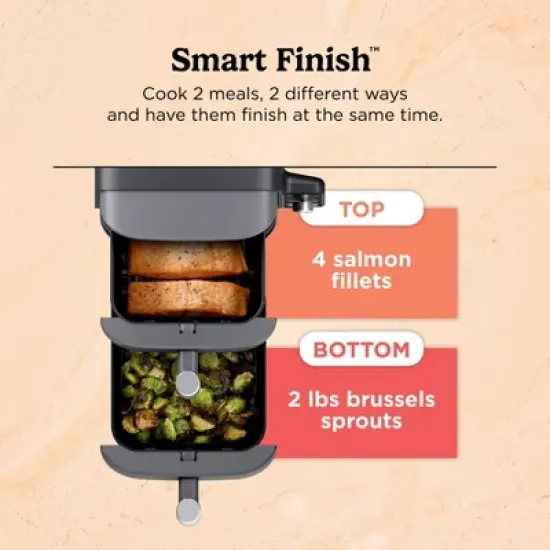 Smart Finish™

Cook 2 meals, 2 different ways and have them finish at the same time.

TOP

4 salmon fillets

BOTTOM

2 lbs brussels sprouts