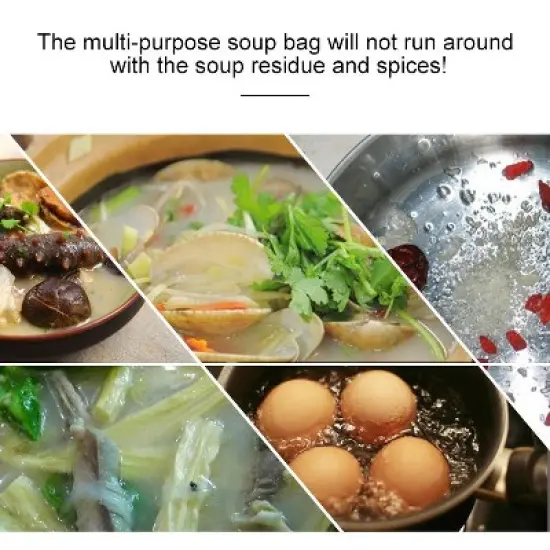 The multi-purpose soup bag will not run around with the soup residue and spices!