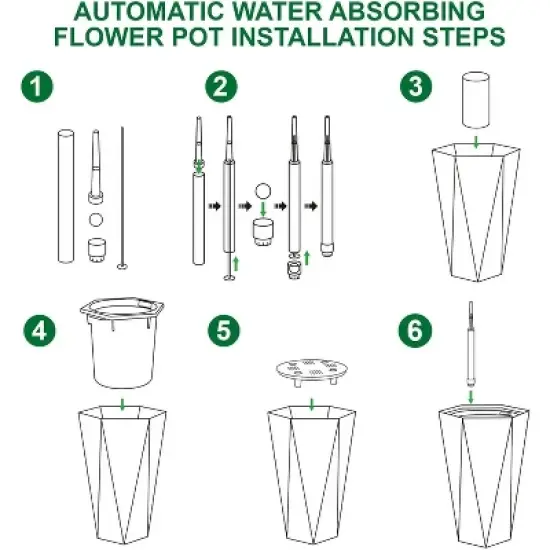 AUTOMATIC WATER ABSORBING FLOWER POT INSTALLATION STEPS

1

2

3

4

5

6