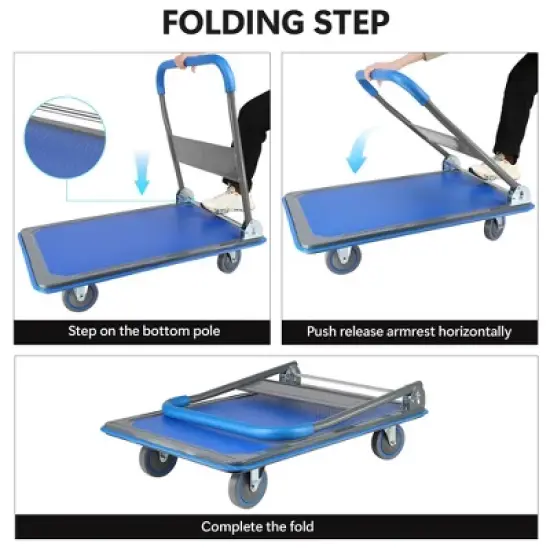 FOLDING STEP

Step on the bottom pole

Push release armrest horizontally

Complete the fold