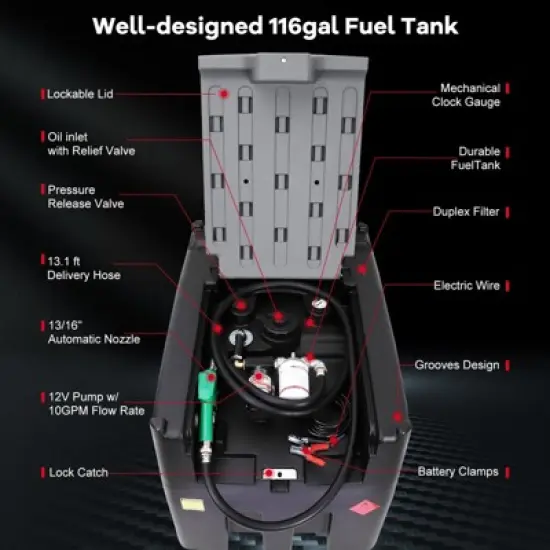 Well-designed 116gal Fuel Tank

Lockable Lid

Oil inlet with Relief Valve

Pressure Release Valve

13.1 ft Delivery Hose

13/16" Automatic Nozzle

12V Pump w/ 10GPM Flow Rate

Lock Catch

Mechanical Clock Gauge

Durable FuelTank

Duplex Filter

Electric Wire

Grooves Design

Battery Clamps