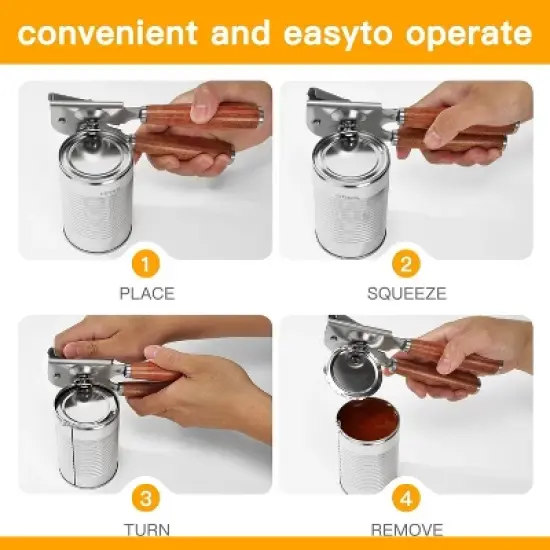 convenient and easyto operate

1
PLACE

2
SQUEEZE

3
TURN

4
REMOVE