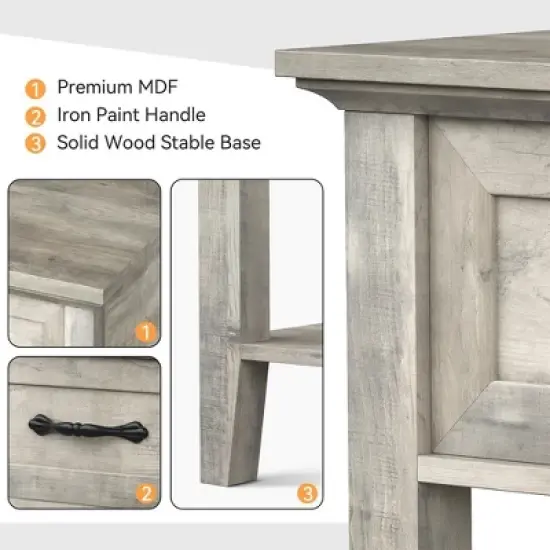 1 Premium MDF
2 Iron Paint Handle
3 Solid Wood Stable Base

1

2

3