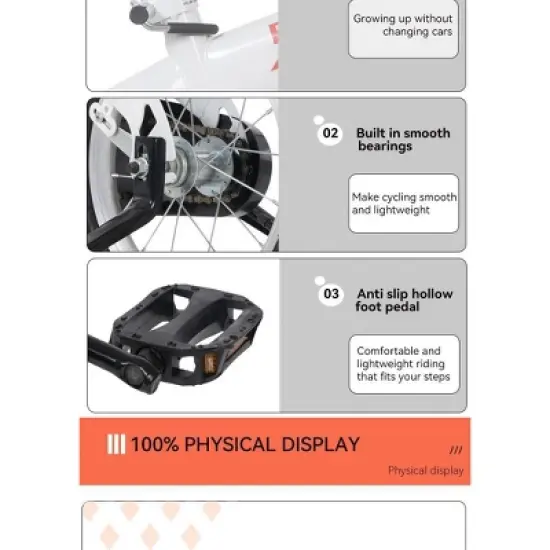 Growing up without changing cars

02 Built in smooth bearings

Make cycling smooth and lightweight

03 Anti slip hollow foot pedal

Comfortable and lightweight riding that fits your steps

100% PHYSICAL DISPLAY

Physical display