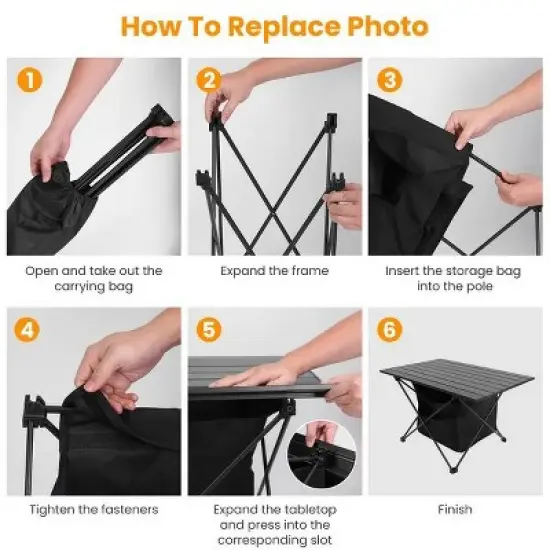 How To Replace Photo

1

Open and take out the carrying bag

2

Expand the frame

3

Insert the storage bag into the pole

4

Tighten the fasteners

5

Expand the tabletop and press into the corresponding slot

6

Finish