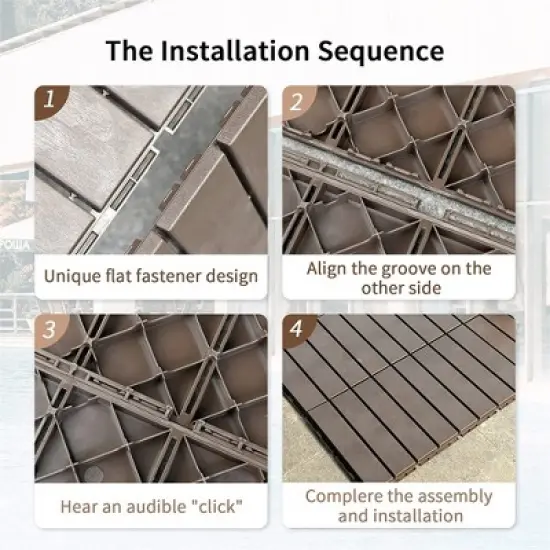 The Installation Sequence

1

Unique flat fastener design

2

Align the groove on the other side

3

Hear an audible "click"

4

Complere the assembly and installation