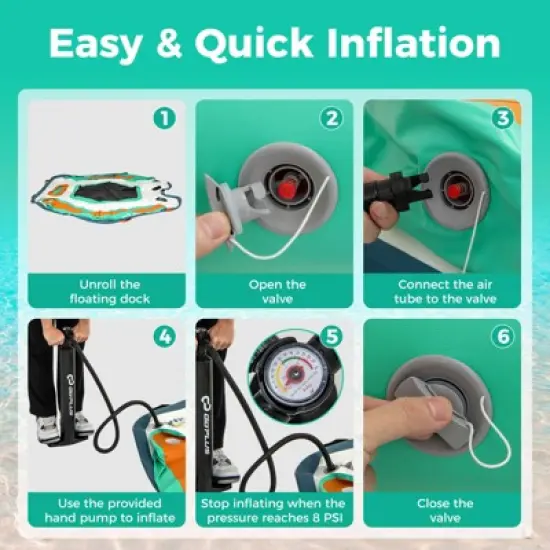 Easy & Quick Inflation

1
Unroll the floating dock

2
Open the valve

3
Connect the air tube to the valve

4
GOPLUS
Use the provided hand pump to inflate

5
GOPLUS
Stop inflating when the pressure reaches 8 PSI

6
Close the valve