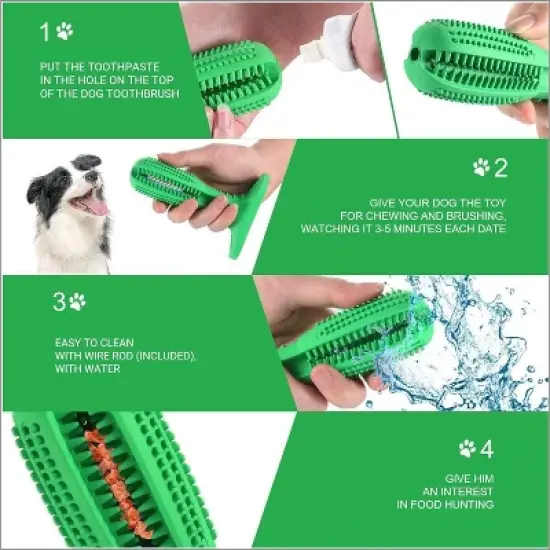 1

PUT THE TOOTHPASTE IN THE HOLE ON THE TOP OF THE DOG TOOTHBRUSH

2

GIVE YOUR DOG THE TOY FOR CHEWING AND BRUSHING, WATCHING IT 3-5 MINUTES EACH DATE

3

EASY TO CLEAN WITH WIRE ROD (INCLUDED), WITH WATER

4

GIVE HIM AN INTEREST IN FOOD HUNTING