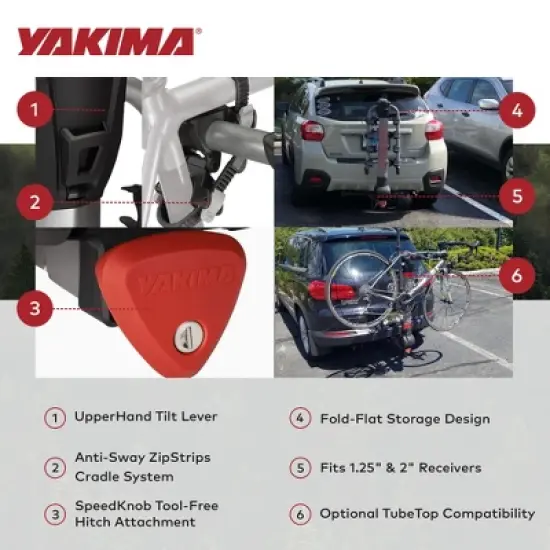 YAKIMA®

1

2

3

YAKIMA

4

5

6

1 UpperHand Tilt Lever

2 Anti-Sway ZipStrips Cradle System

3 SpeedKnob Tool-Free Hitch Attachment

4 Fold-Flat Storage Design

5 Fits 1.25" & 2" Receivers

6 Optional TubeTop Compatibility