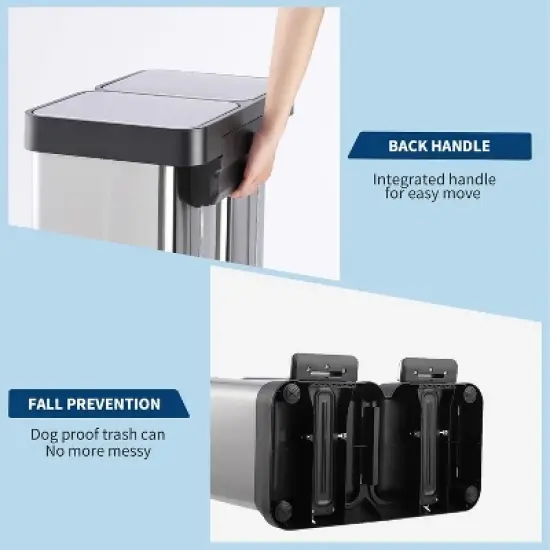 BACK HANDLE

Integrated handle for easy move

FALL PREVENTION

Dog proof trash can
No more messy