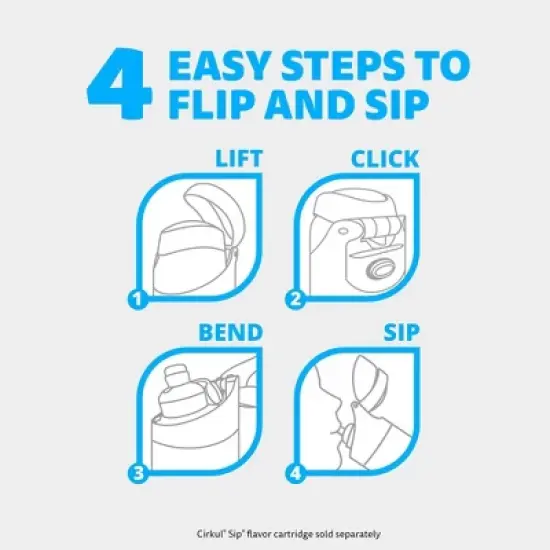 4 EASY STEPS TO FLIP AND SIP

LIFT

1

CLICK

2

BEND

3

SIP

4

Cirkul® Sip® flavor cartridge sold separately