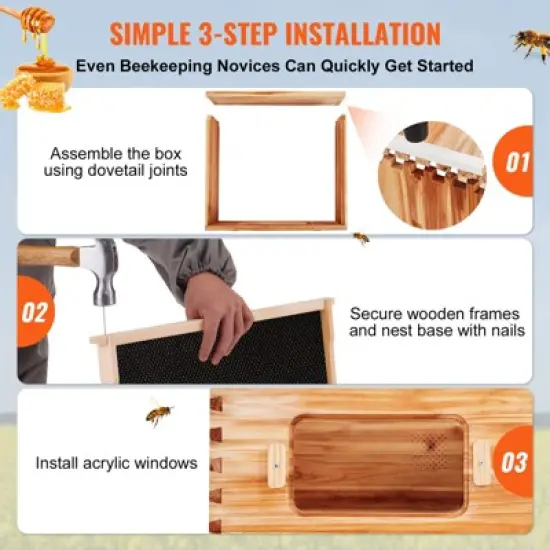 SIMPLE 3-STEP INSTALLATION
Even Beekeeping Novices Can Quickly Get Started

Assemble the box using dovetail joints

01

02

Secure wooden frames and nest base with nails

Install acrylic windows

03