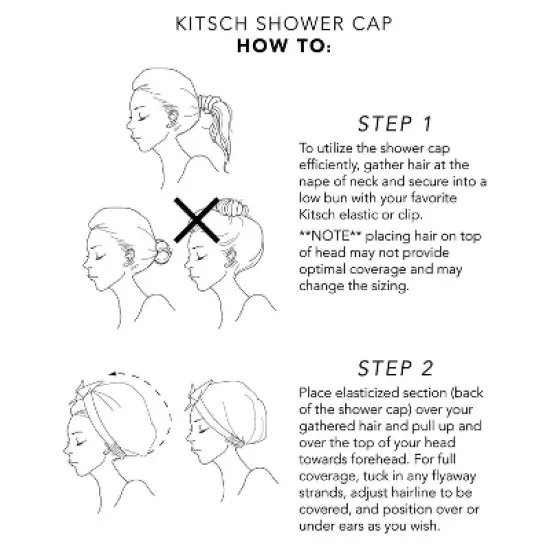 KITSCH SHOWER CAP
HOW TO:

STEP 1
To utilize the shower cap efficiently, gather hair at the nape of neck and secure into a low bun with your favorite Kitsch elastic or clip.

**NOTE** placing hair on top of head may not provide optimal coverage and may change the sizing.

STEP 2
Place elasticized section (back of the shower cap) over your gathered hair and pull up and over the top of your head towards forehead. For full coverage, tuck in any flyaway strands, adjust hairline to be covered, and position over or under ears as you wish.