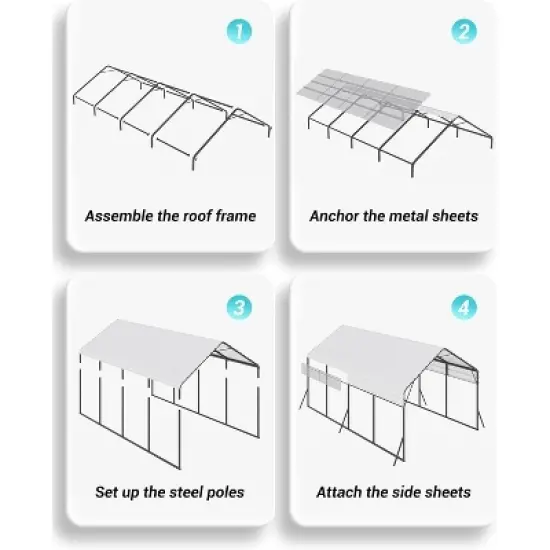 1

Assemble the roof frame

2

Anchor the metal sheets

3

Set up the steel poles

4

Attach the side sheets