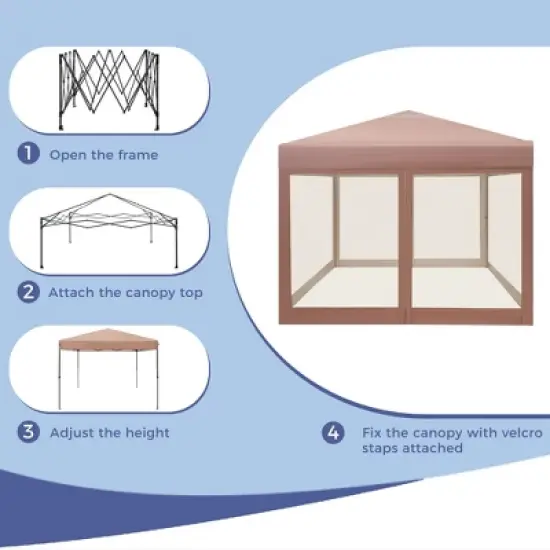 1 Open the frame

2 Attach the canopy top

3 Adjust the height

4 Fix the canopy with velcro staps attached