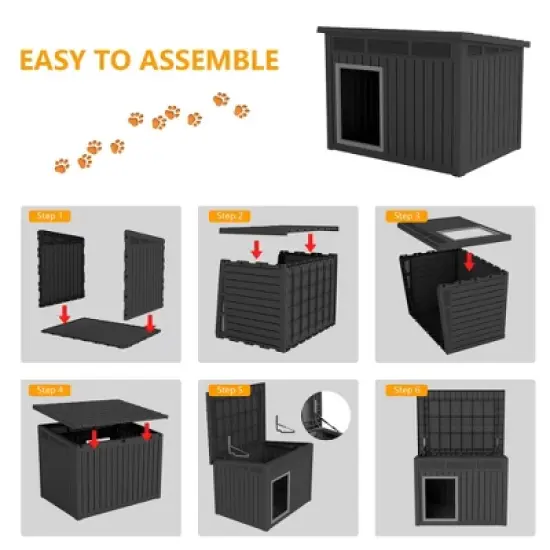 EASY TO ASSEMBLE

Step 1

Step 2

Step 3

Step 4

Step 5

Step 6