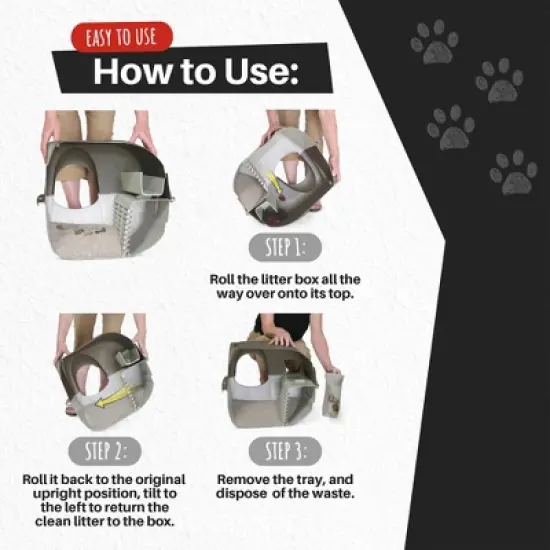 EASY TO USE

How to Use:

STEP 1:

Roll the litter box all the way over onto its top.

STEP 2:

Roll it back to the original upright position, tilt to the left to return the clean litter to the box.

STEP 3:

Remove the tray, and dispose of the waste.