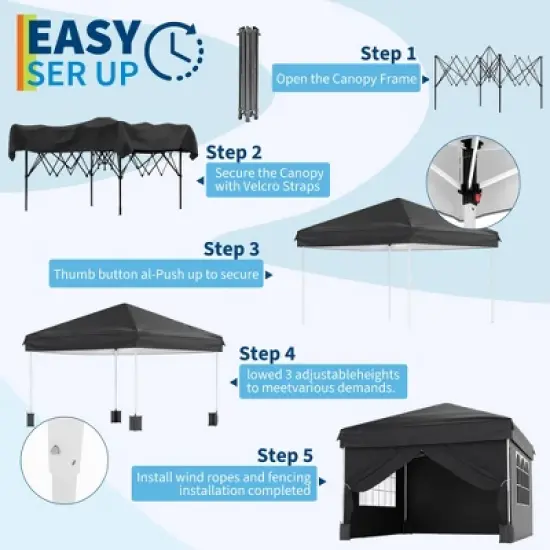 EASY
SER UP

Step 1
Open the Canopy Frame

Step 2
Secure the Canopy with Velcro Straps

Step 3
Thumb button al-Push up to secure

Step 4
lowed 3 adjustableheights to meetvarious demands.

Step 5
Install wind ropes and fencing installation completed