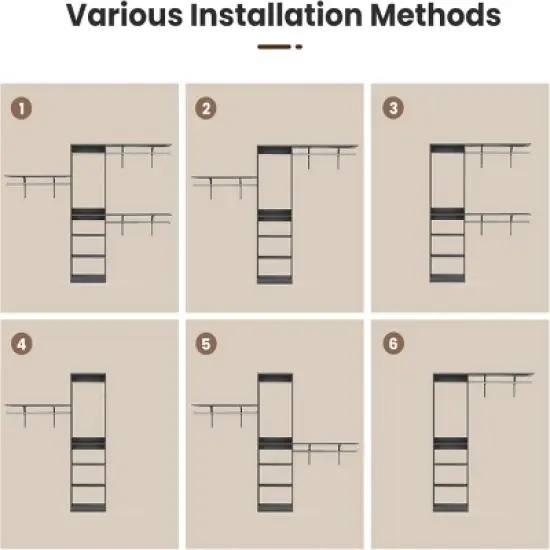 Various Installation Methods

1

2

3

4

5

6