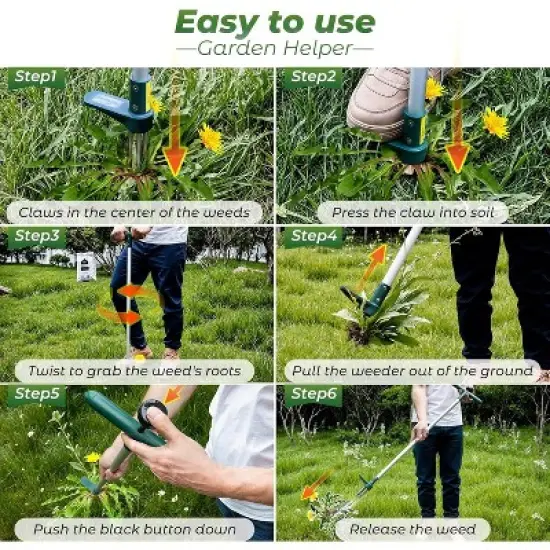 Easy to use
—Garden Helper—

Step1
Claws in the center of the weeds

Step2
Press the claw into soil

Step3
Twist to grab the weed's roots

Step4
Pull the weeder out of the ground

Step5
Push the black button down

Step6
Release the weed