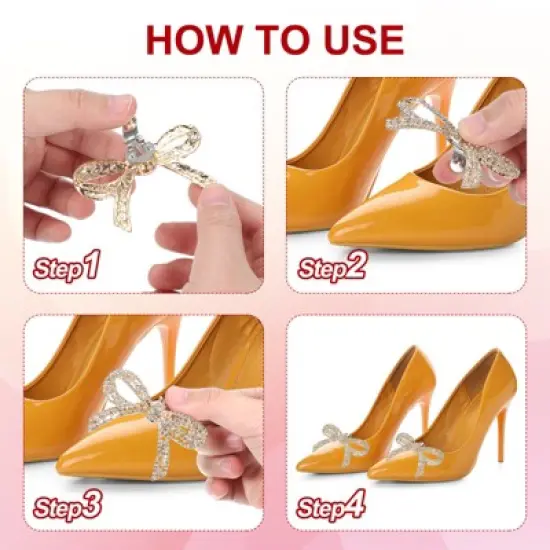 HOW TO USE

Step1

Step2

Step3

Step4