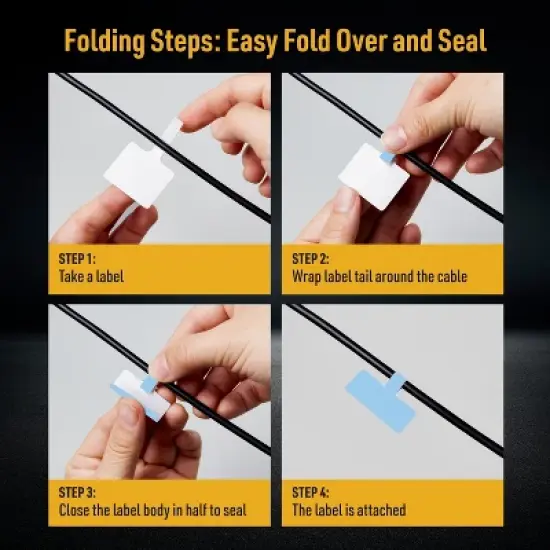 Folding Steps: Easy Fold Over and Seal

STEP 1:
Take a label

STEP 2:
Wrap label tail around the cable

STEP 3:
Close the label body in half to seal

STEP 4:
The label is attached