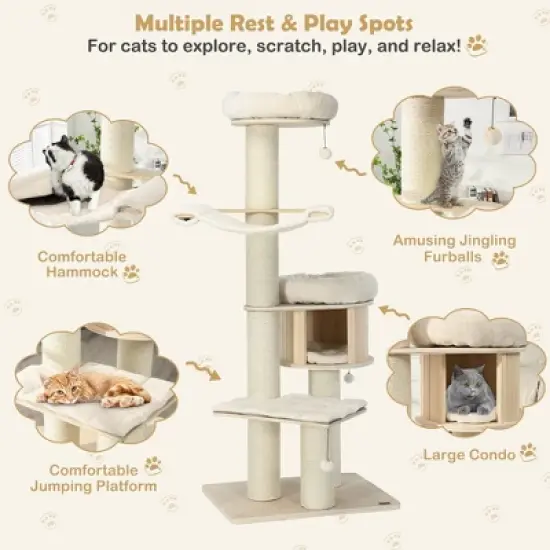 Multiple Rest & Play Spots
For cats to explore, scratch, play, and relax!

Comfortable Hammock

Amusing Jingling Furballs

Comfortable Jumping Platform

Large Condo