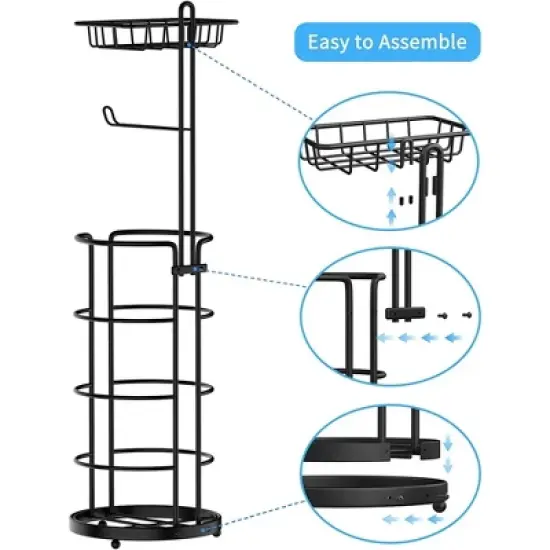 Easy to Assemble