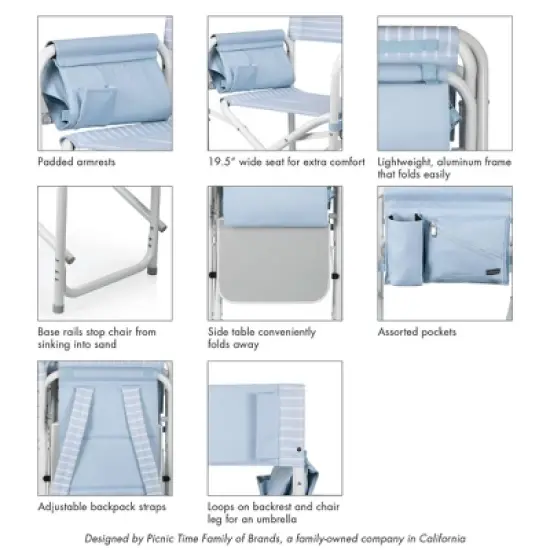 Padded armrests

19.5" wide seat for extra comfort

Lightweight, aluminum frame that folds easily

Base rails stop chair from sinking into sand

Side table conveniently folds away

Assorted pockets

Adjustable backpack straps

Loops on backrest and chair leg for an umbrella

Designed by Picnic Time Family of Brands, a family-owned company in California