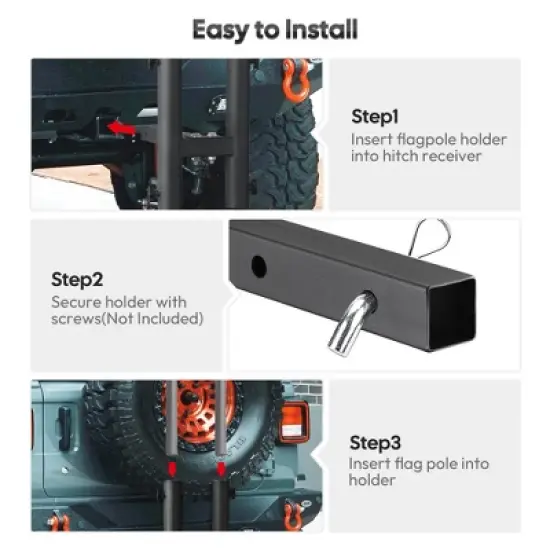 Easy to Install

Step1
Insert flagpole holder into hitch receiver

Step2
Secure holder with screws(Not Included)

Step3
Insert flag pole into holder