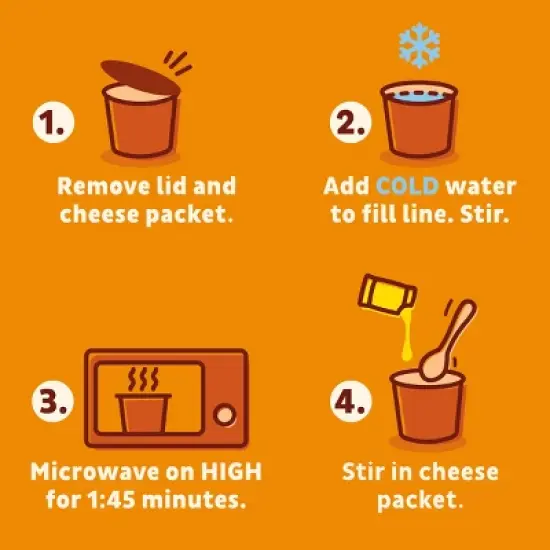 1.
Remove lid and cheese packet.

2.
Add COLD water to fill line. Stir.

3.
Microwave on HIGH for 1:45 minutes.

4.
Stir in cheese packet.