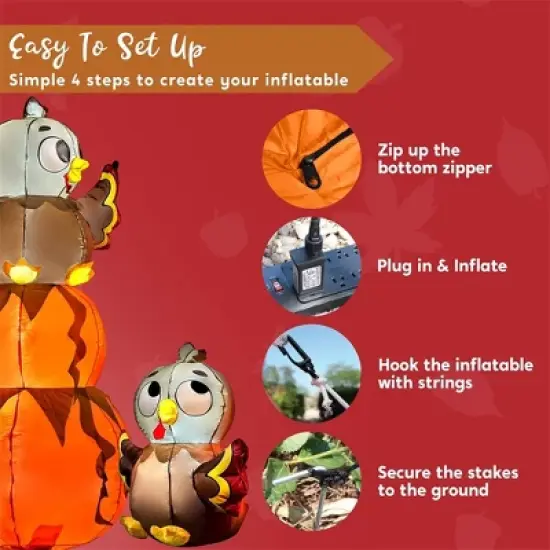 Easy To Set Up

Simple 4 steps to create your inflatable

Zip up the bottom zipper

Plug in & Inflate

Hook the inflatable with strings

Secure the stakes to the ground