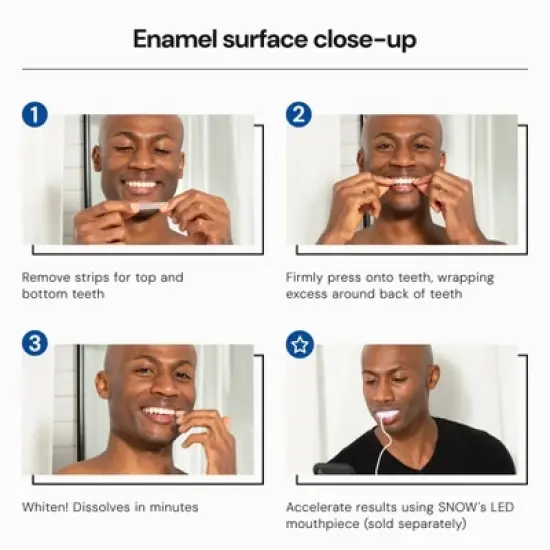 Enamel surface close-up

1

Remove strips for top and bottom teeth

2

Firmly press onto teeth, wrapping excess around back of teeth

3

Whiten! Dissolves in minutes

Accelerate results using SNOW's LED mouthpiece (sold separately)