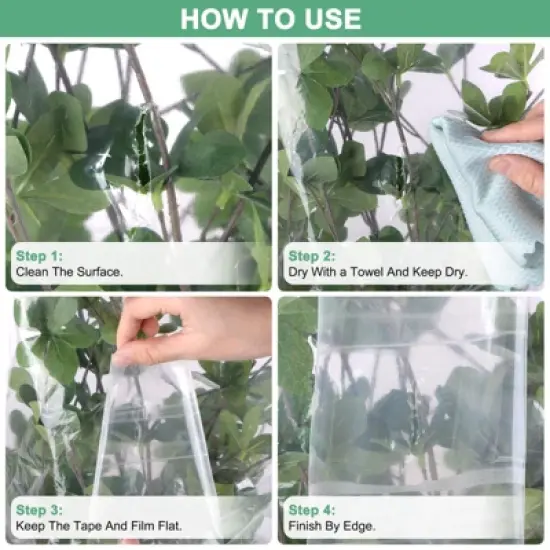 HOW TO USE

Step 1:
Clean The Surface.

Step 2:
Dry With a Towel And Keep Dry.

Step 3:
Keep The Tape And Film Flat.

Step 4:
Finish By Edge.