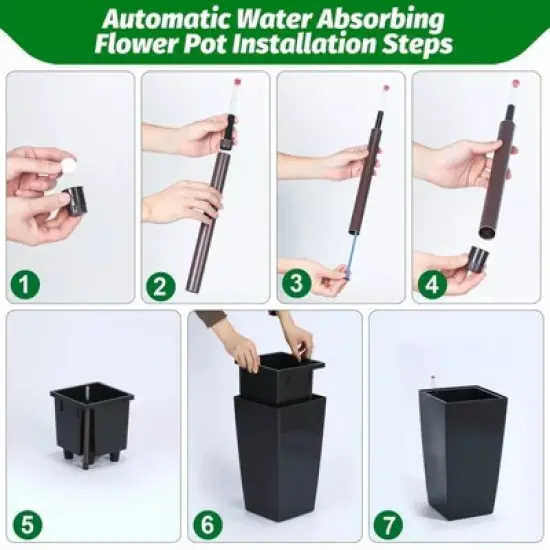 Automatic Water Absorbing Flower Pot Installation Steps

1

2

3

4

5

6

7