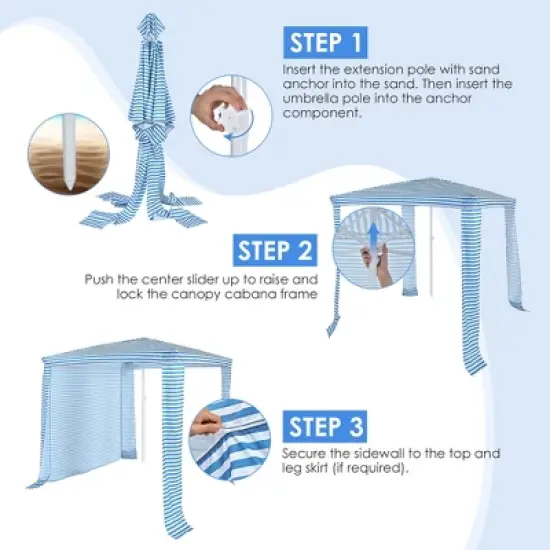 STEP 1

Insert the extension pole with sand anchor into the sand. Then insert the umbrella pole into the anchor component.

STEP 2

Push the center slider up to raise and lock the canopy cabana frame

STEP 3

Secure the sidewall to the top and leg skirt (if required).