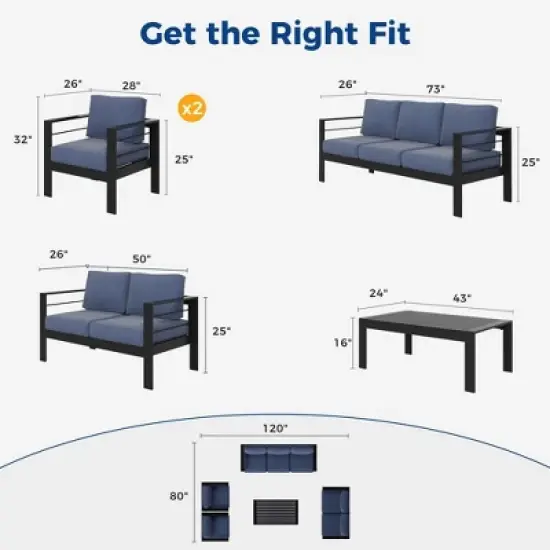 Get the Right Fit

26"
28"
x2
32"
25"

26"
73"
25"

26"
50"
25"

24"
43"
16"

120"
80"