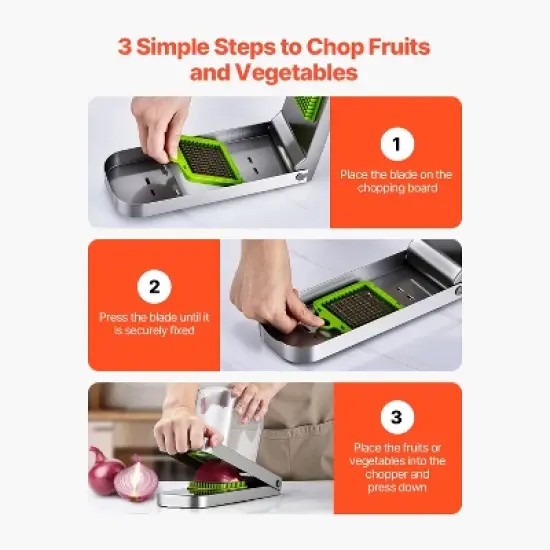 3 Simple Steps to Chop Fruits and Vegetables

1

Place the blade on the chopping board

2

Press the blade until it is securely fixed

3

Place the fruits or vegetables into the chopper and press down