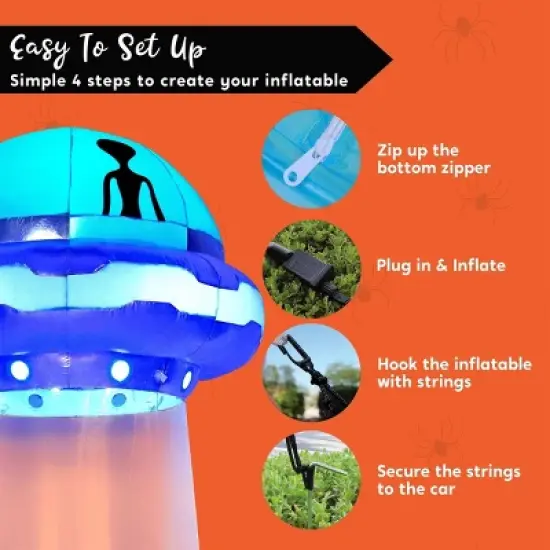 Easy To Set Up
Simple 4 steps to create your inflatable

Zip up the bottom zipper

Plug in & Inflate

Hook the inflatable with strings

Secure the strings to the car