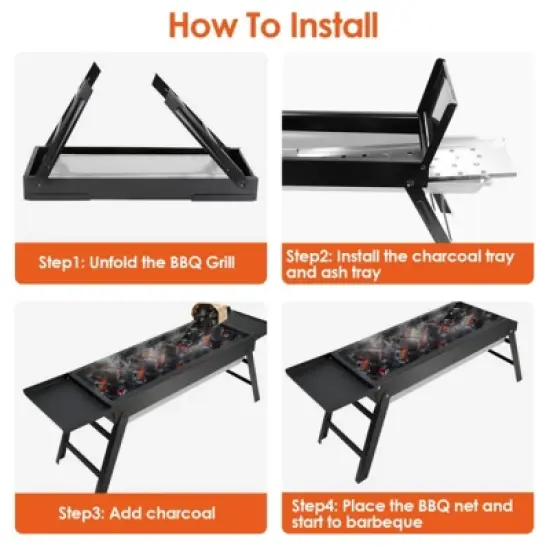 How To Install

Step1: Unfold the BBQ Grill

Step2: Install the charcoal tray and ash tray

Step3: Add charcoal

Step4: Place the BBQ net and start to barbeque