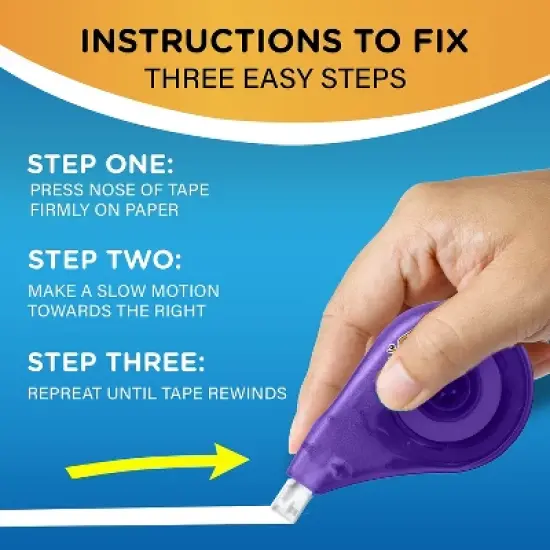 INSTRUCTIONS TO FIX
THREE EASY STEPS

STEP ONE:
PRESS NOSE OF TAPE FIRMLY ON PAPER

STEP TWO:
MAKE A SLOW MOTION TOWARDS THE RIGHT

STEP THREE:
REPREAT UNTIL TAPE REWINDS