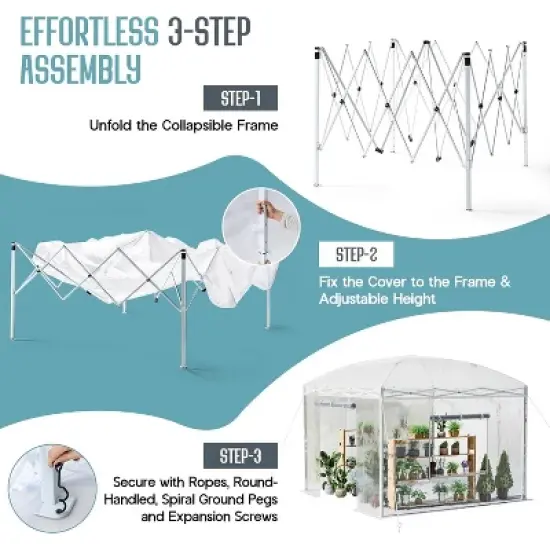 EFFORTLESS 3-STEP ASSEMBLY

STEP-1

Unfold the Collapsible Frame

STEP-2

Fix the Cover to the Frame & Adjustable Height

STEP-3

Secure with Ropes, Round-Handled, Spiral Ground Pegs and Expansion Screws