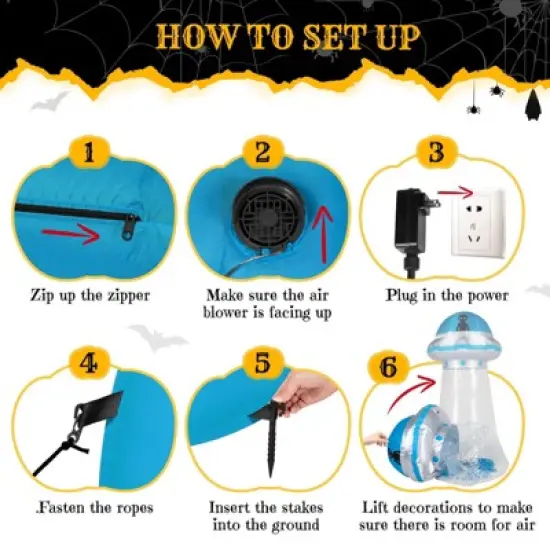 HOW TO SET UP

1

Zip up the zipper

2

Make sure the air blower is facing up

3

Plug in the power

4

.Fasten the ropes

5

Insert the stakes into the ground

6

Lift decorations to make sure there is room for air