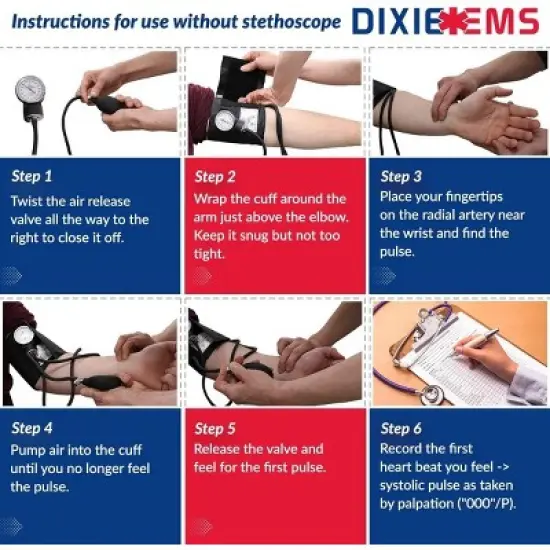 Instructions for use without stethoscope

DIXIE EMS

Step 1
Twist the air release valve all the way to the right to close it off.

Step 2
Wrap the cuff around the arm just above the elbow. Keep it snug but not too tight.

Step 3
Place your fingertips on the radial artery near the wrist and find the pulse.

Step 4
Pump air into the cuff until you no longer feel the pulse.

Step 5
Release the valve and feel for the first pulse.

Step 6
Record the first heart beat you feel -> systolic pulse as taken by palpation ("000"/P).