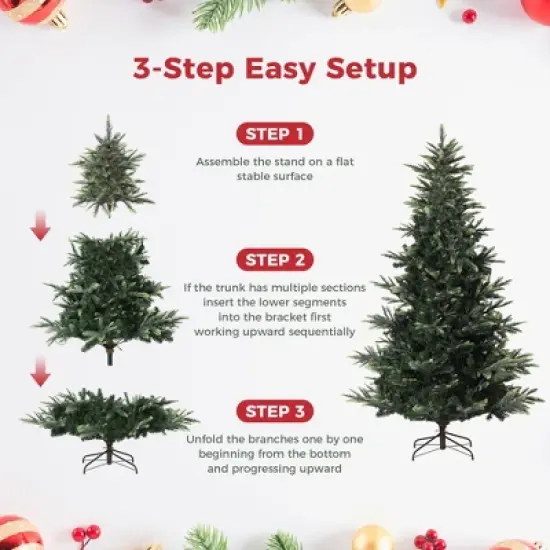 3-Step Easy Setup

STEP 1

Assemble the stand on a flat stable surface

STEP 2

If the trunk has multiple sections insert the lower segments into the bracket first working upward sequentially

STEP 3

Unfold the branches one by one beginning from the bottom and progressing upward