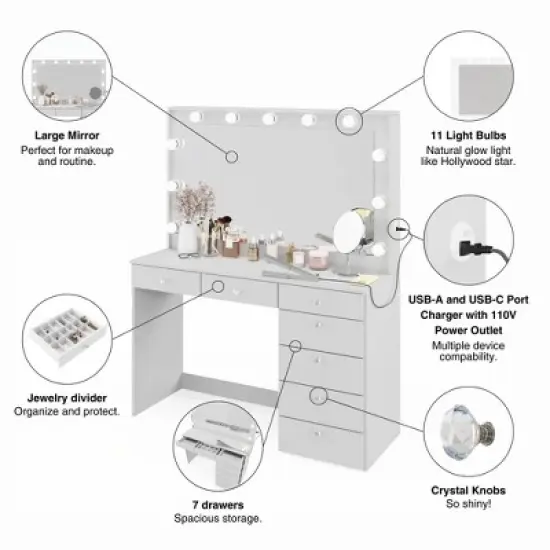 Large Mirror
Perfect for makeup and routine.

11 Light Bulbs
Natural glow light like Hollywood star.

USB-A and USB-C Port Charger with 110V Power Outlet
Multiple device compability.

Jewelry divider
Organize and protect.

7 drawers
Spacious storage.

Crystal Knobs
So shiny!