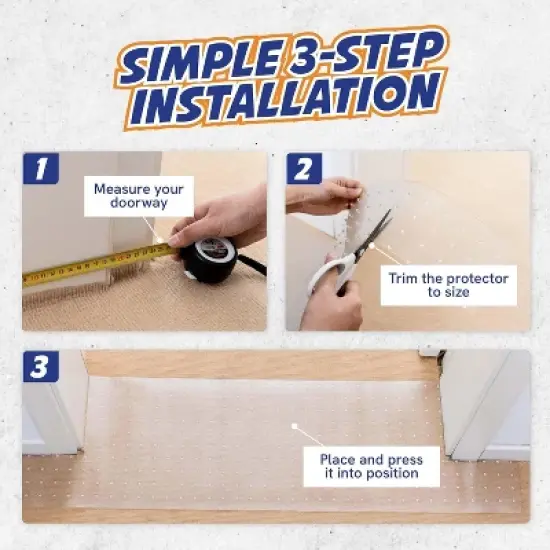 SIMPLE 3-STEP INSTALLATION

1

Measure your doorway

2

Trim the protector to size

3

Place and press it into position